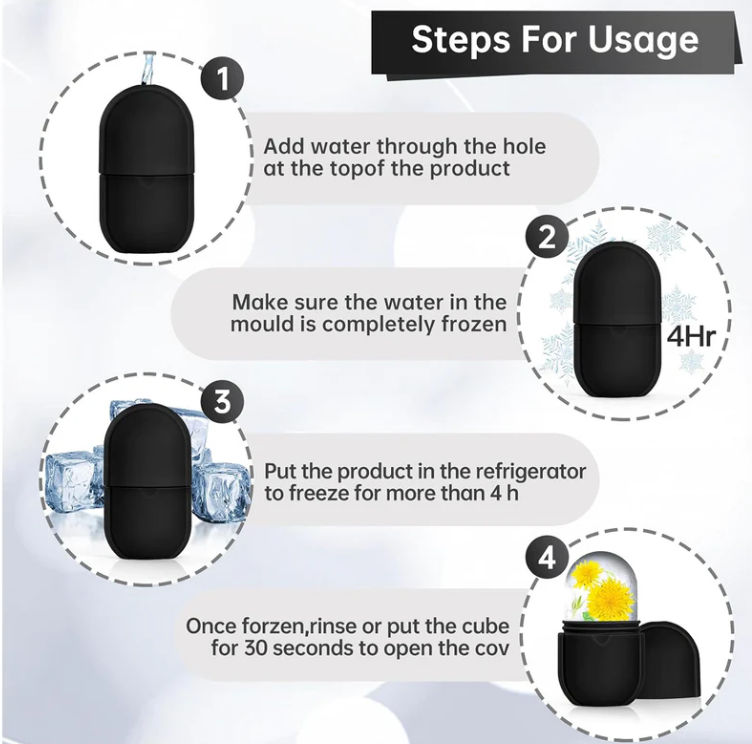 Steps For Usage

1

Add water through the hole at the topof the product

2

Make sure the water in the mould is completely frozen

4Hr

3

Put the product in the refrigerator to freeze for more than 4 h

4

Once forzen,rinse or put the cube for 30 seconds to open the cov